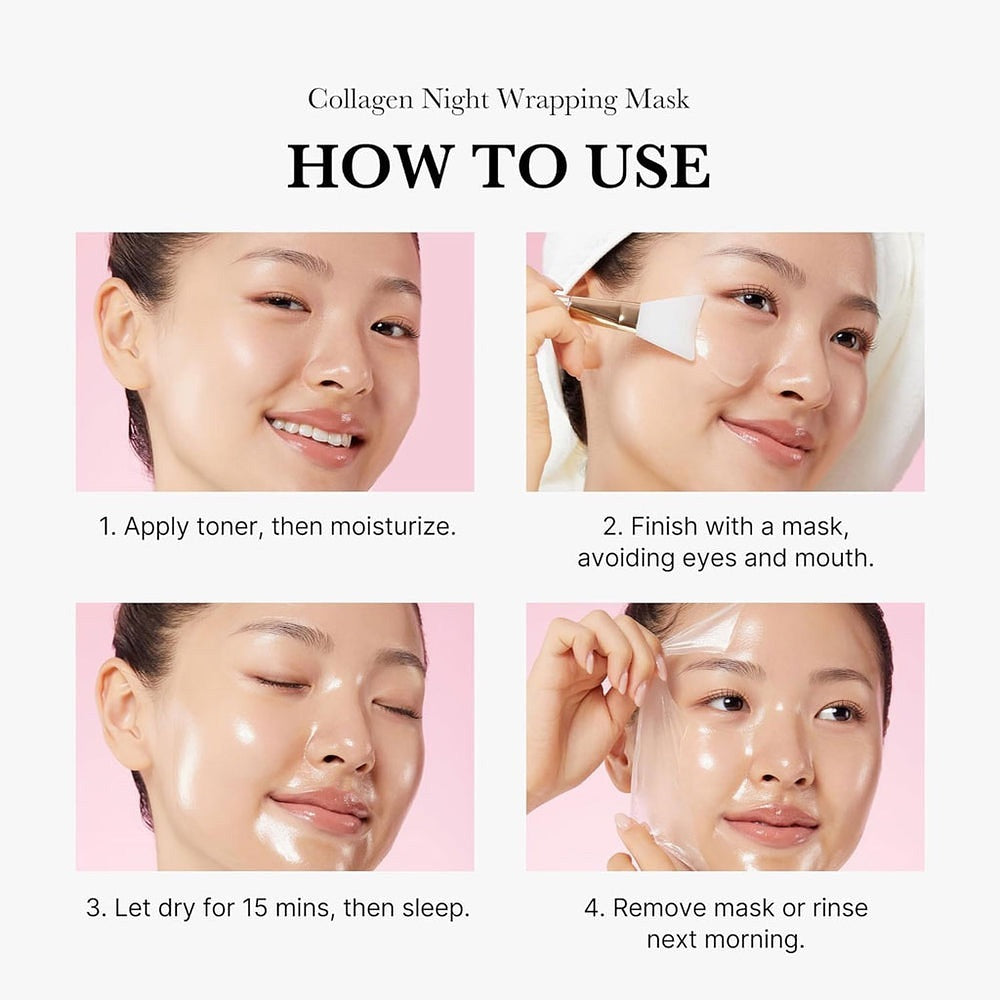 Collagen Night Wrapping Mask

HOW TO USE

1. Apply toner, then moisturize.

2. Finish with a mask, avoiding eyes and mouth.

3. Let dry for 15 mins, then sleep.

4. Remove mask or rinse next morning.